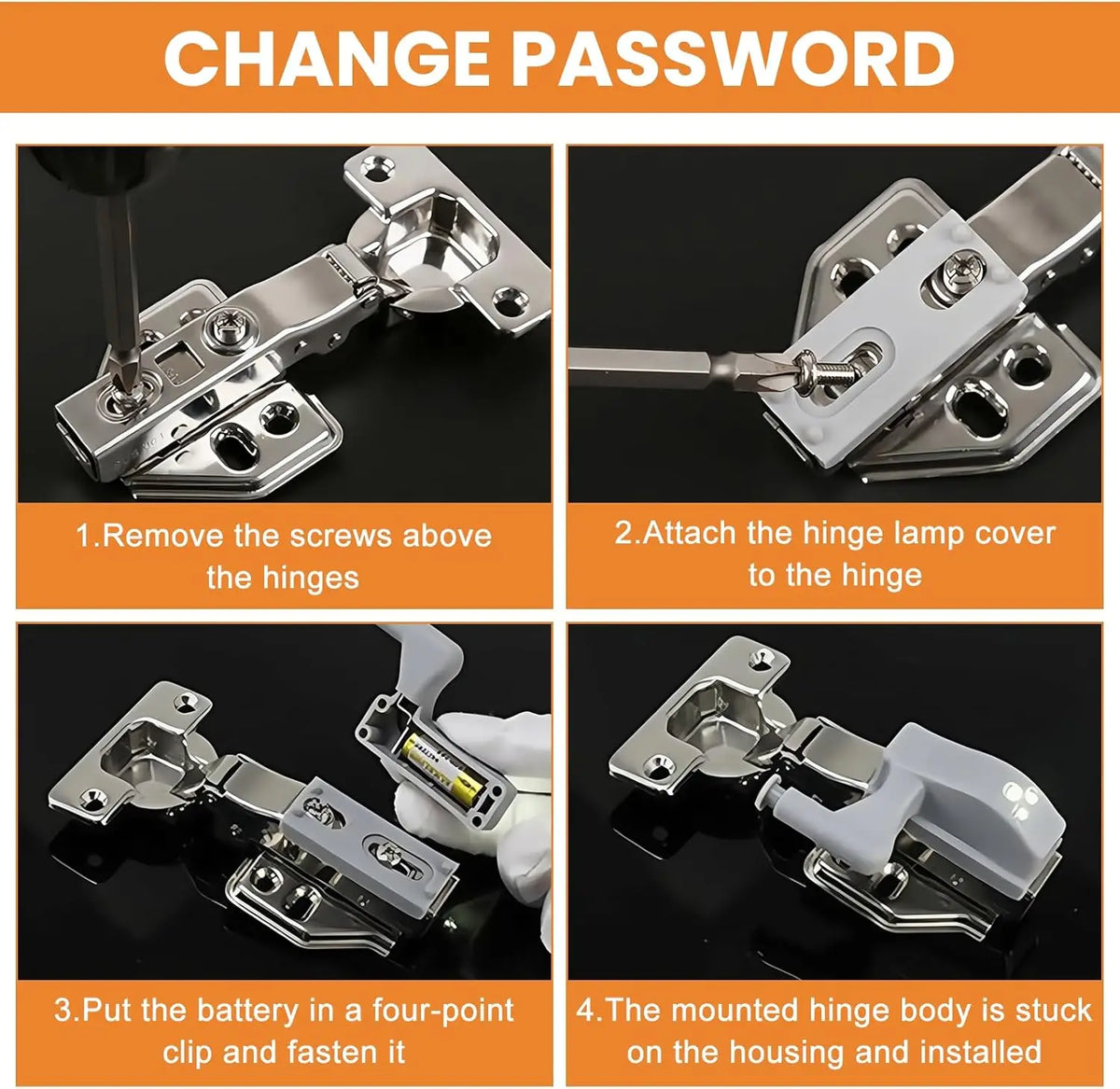 CHANGE PASSWORD

1.Remove the screws above the hinges

2.Attach the hinge lamp cover to the hinge

3.Put the battery in a four-point clip and fasten it

4.The mounted hinge body is stuck on the housing and installed